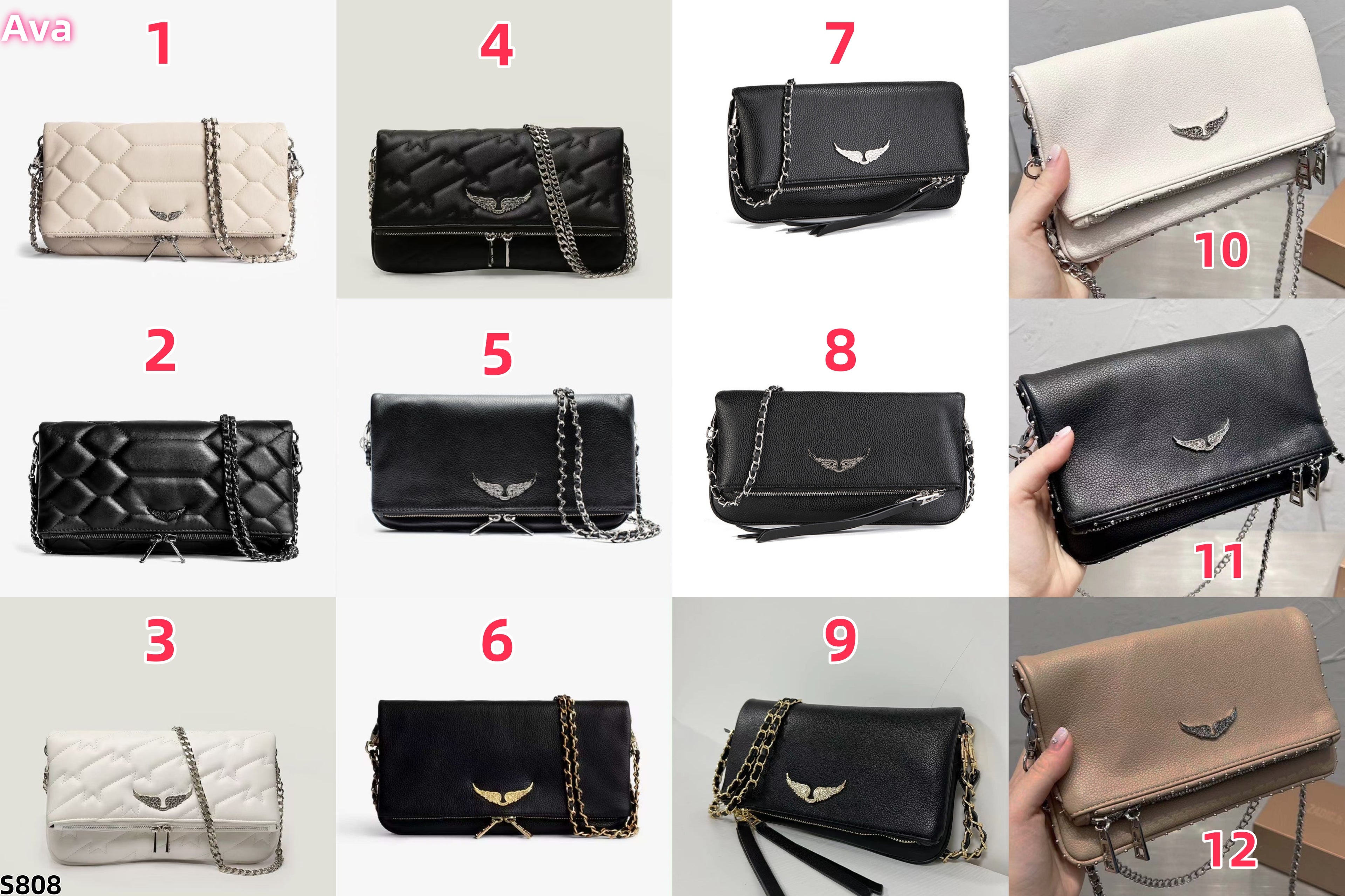 Ava
1
4
7
10
2
5
8
11
3
6
9
12
S808